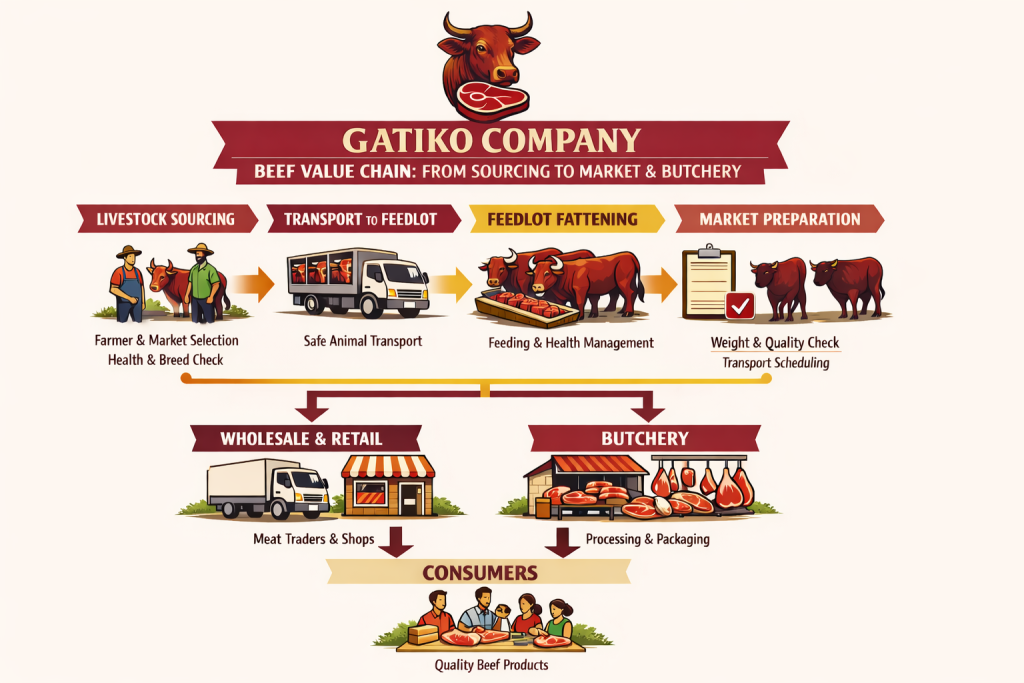 GATIKO COMPANY

BEEF VALUE CHAIN: FROM SOURCING TO MARKET & BUTCHERY

LIVESTOCK SOURCING

Farmer & Market Selection
Health & Breed Check

TRANSPORT TO FEEDLOT

Safe Animal Transport

FEEDLOT FATTENING

Feeding & Health Management

MARKET PREPARATION

Weight & Quality Check
Transport Scheduling

WHOLESALE & RETAIL

Meat Traders & Shops

BUTCHERY

Processing & Packaging

CONSUMERS

Quality Beef Products